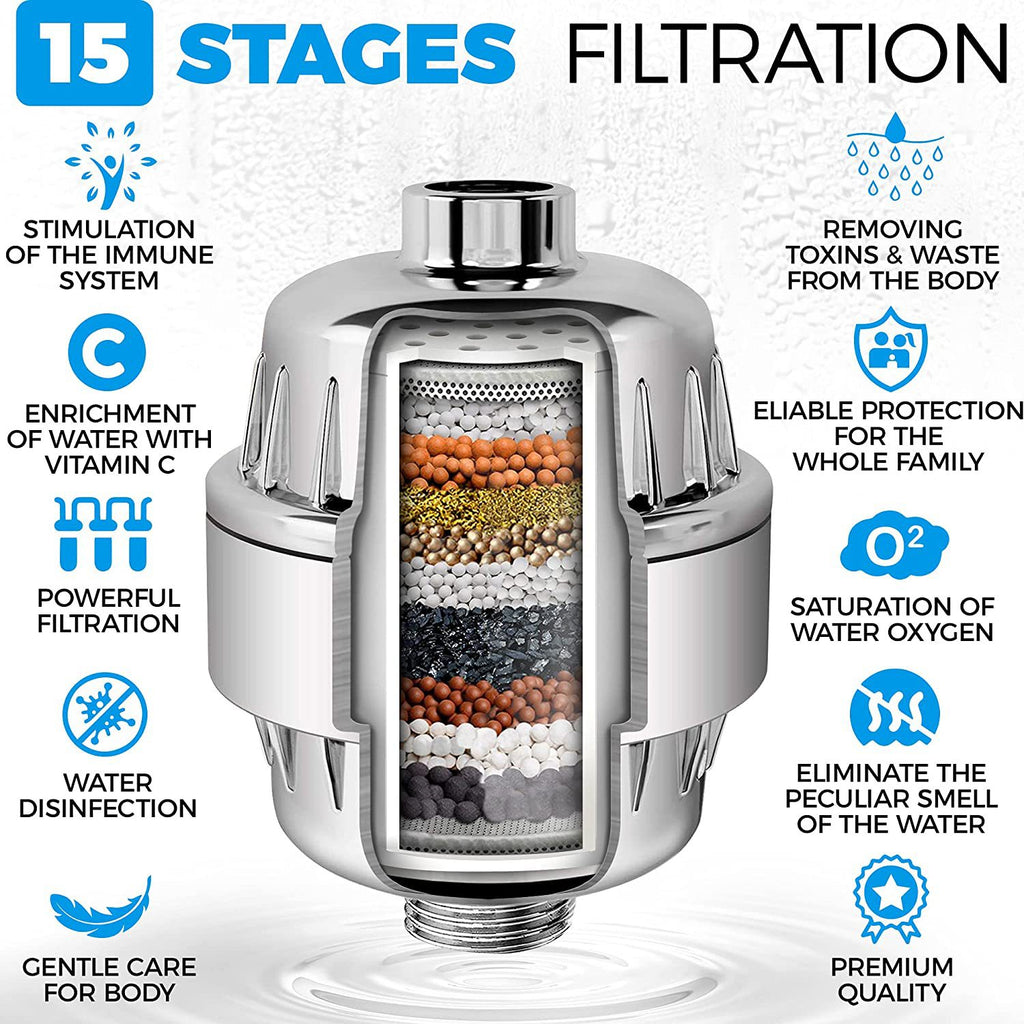 15 STAGES FILTRATION

STIMULATION OF THE IMMUNE SYSTEM

C

ENRICHMENT OF WATER WITH VITAMIN C

POWERFUL FILTRATION

WATER DISINFECTION

GENTLE CARE FOR BODY

REMOVING TOXINS & WASTE FROM THE BODY

ELIABLE PROTECTION FOR THE WHOLE FAMILY

$O^2$

SATURATION OF WATER OXYGEN

ELIMINATE THE PECULIAR SMELL OF THE WATER

PREMIUM QUALITY